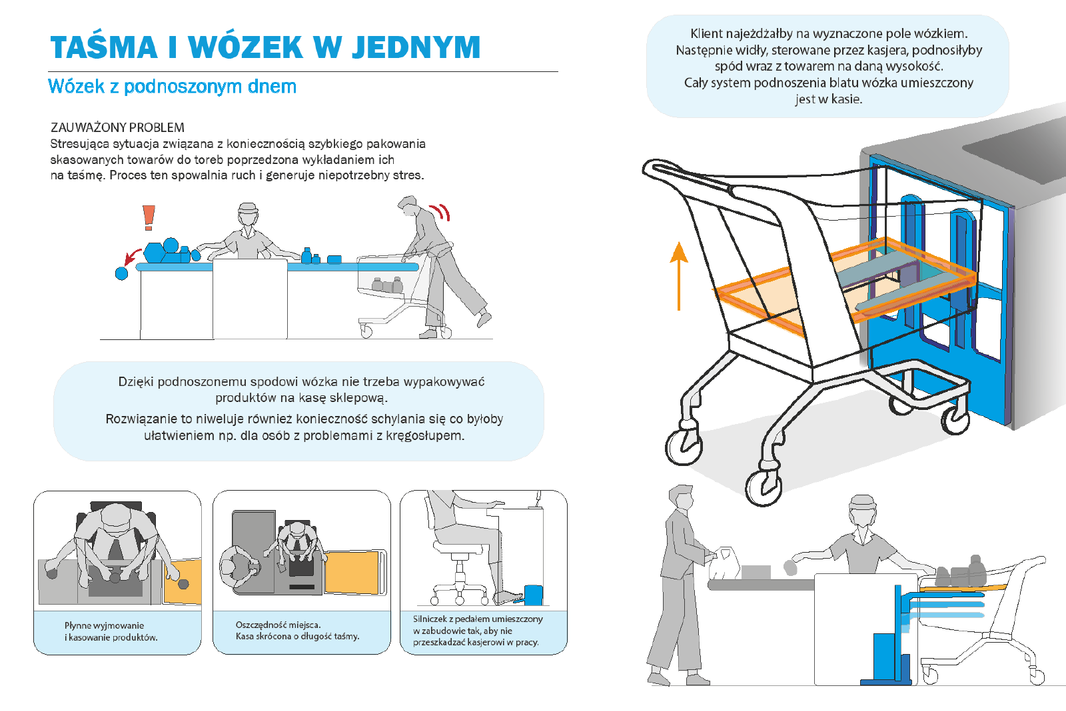 TAŚMA I WÓZEK W JEDNYM

Wózek z podnoszonym dnem

ZAUWAŻONY PROBLEM
Stresująca sytuacja związana z koniecznością szybkiego pakowania skasowanych towarów do toreb poprzedzona wykładaniem ich na taśmę. Proces ten spowalnia ruch i generuje niepotrzebny stres.

Dzięki podnoszonemu spodowi wózka nie trzeba wypakowywać produktów na kasę sklepową.
Rozwiązanie to niweluje również konieczność schylania się co byłoby ułatwieniem np. dla osób z problemami z kręgosłupem.

Płynne wyjmowanie i kasowanie produktów.

Oszczędność miejsca. Kasa skrócona o długość taśmy.

Silniczek z pedałem umieszczony w zabudowie tak, aby nie przeszkadzać kasjerowi w pracy.

Klient najeżdżałby na wyznaczone pole wózkiem. Następnie widły, sterowane przez kasjera, podnosiłyby spód wraz z towarem na daną wysokość. Cały system podnoszenia blatu wózka umieszczony jest w kasie.